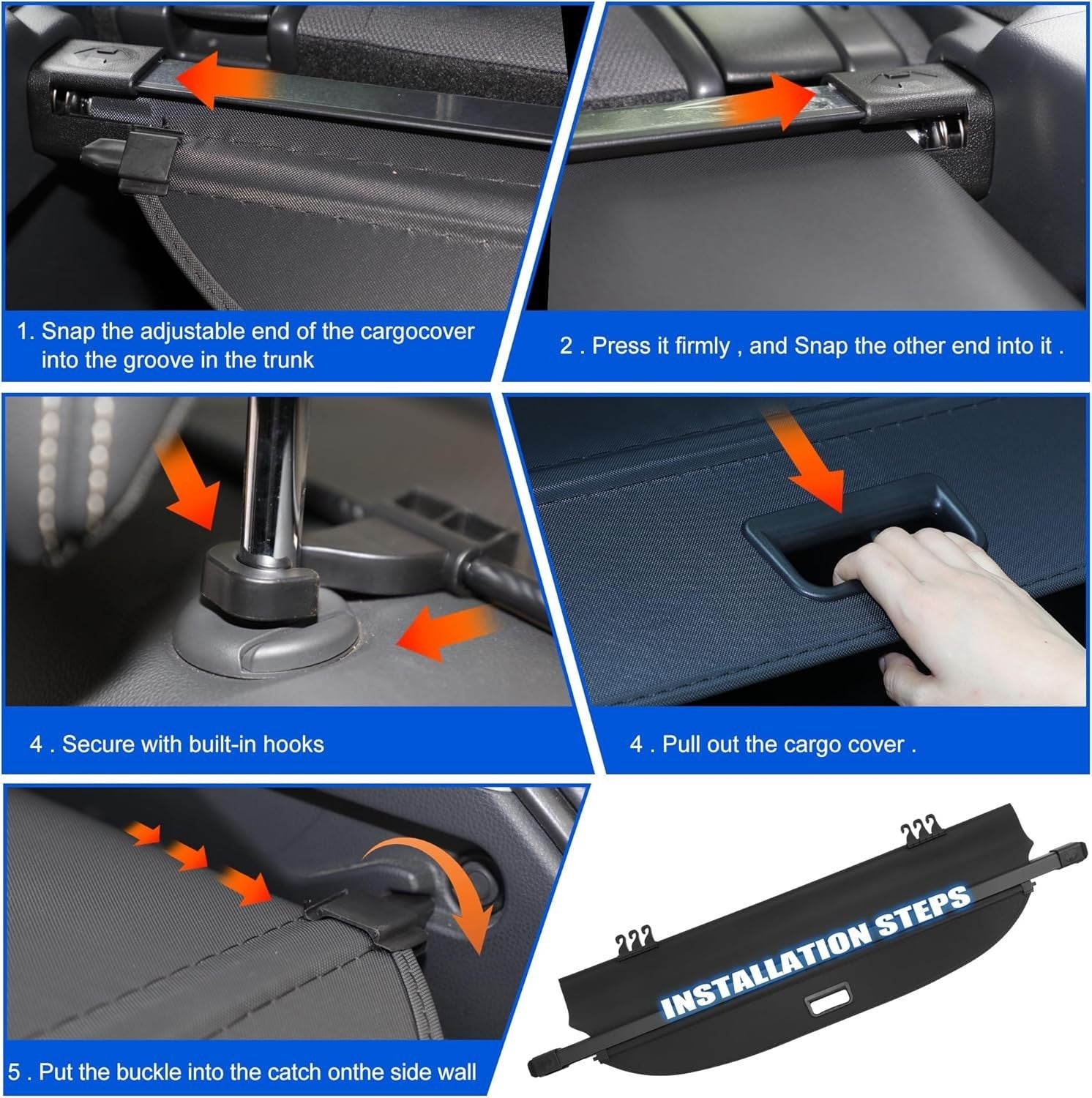 1. Snap the adjustable end of the cargocover into the groove in the trunk

2 . Press it firmly , and Snap the other end into it .

4 . Secure with built-in hooks

4 . Pull out the cargo cover .

5 . Put the buckle into the catch onthe side wall

INSTALLATION STEPS