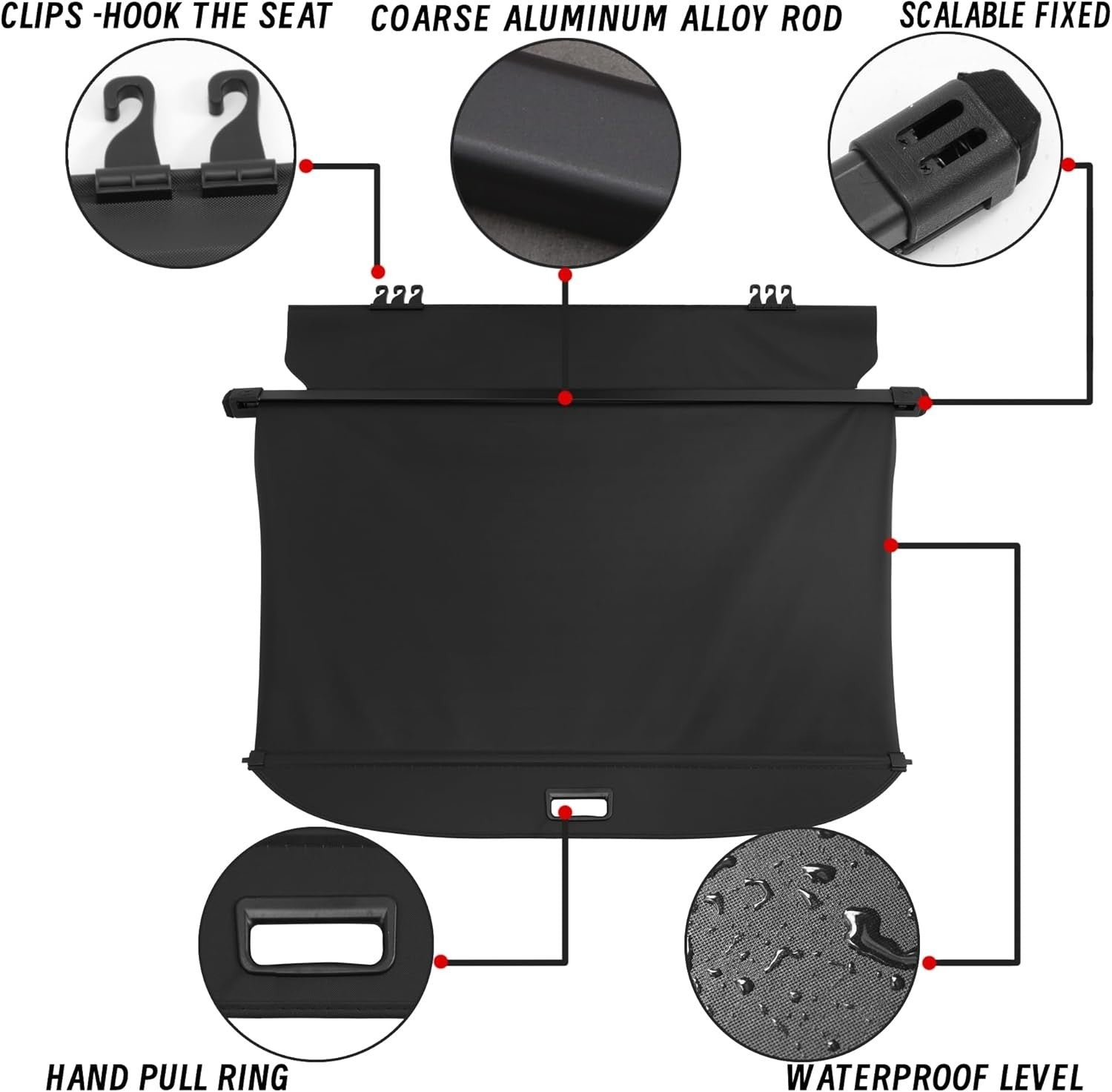 CLIPS -HOOK THE SEAT

COARSE ALUMINUM ALLOY ROD

SCALABLE FIXED

HAND PULL RING

WATERPROOF LEVEL